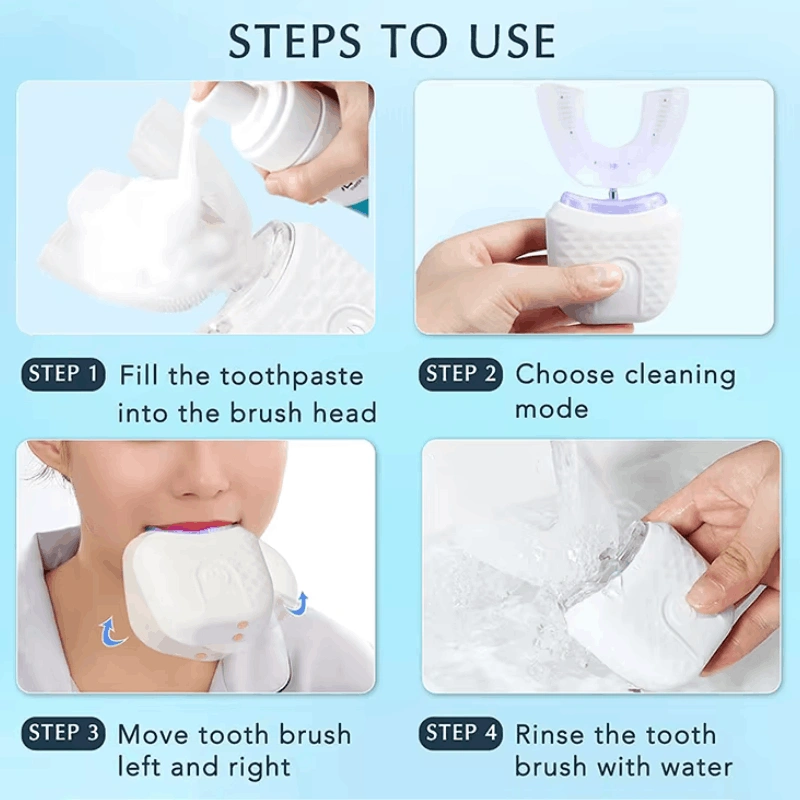 STEPS TO USE

STEP 1 Fill the toothpaste into the brush head

STEP 2 Choose cleaning mode

STEP 3 Move tooth brush left and right

STEP 4 Rinse the tooth brush with water